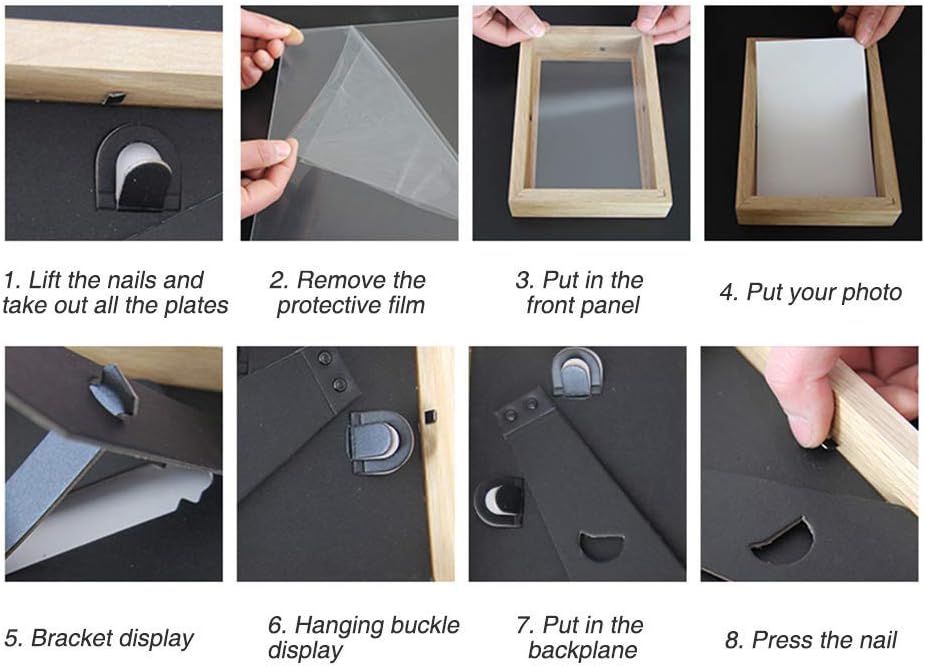 1. Lift the nails and take out all the plates

2. Remove the protective film

3. Put in the front panel

4. Put your photo

5. Bracket display

6. Hanging buckle display

7. Put in the backplane

8. Press the nail