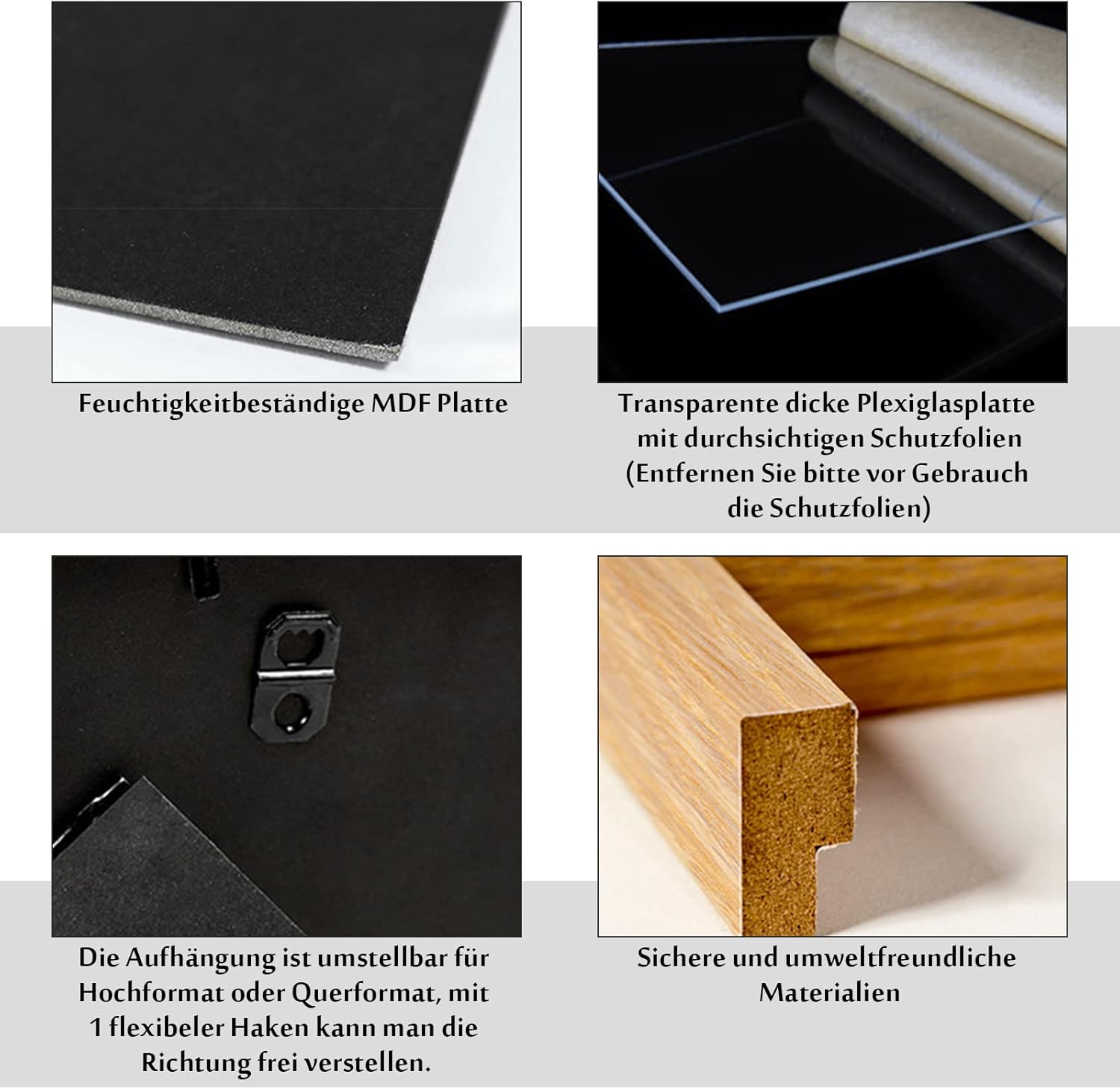 Feuchtigkeitbeständige MDF Platte

Transparente dicke Plexiglasplatte mit durchsichtigen Schutzfolien (Entfernen Sie bitte vor Gebrauch die Schutzfolien)

Die Aufhängung ist umstellbar für Hochformat oder Querformat, mit 1 flexibeler Haken kann man die Richtung frei verstellen.

Sichere und umweltfreundliche Materialien